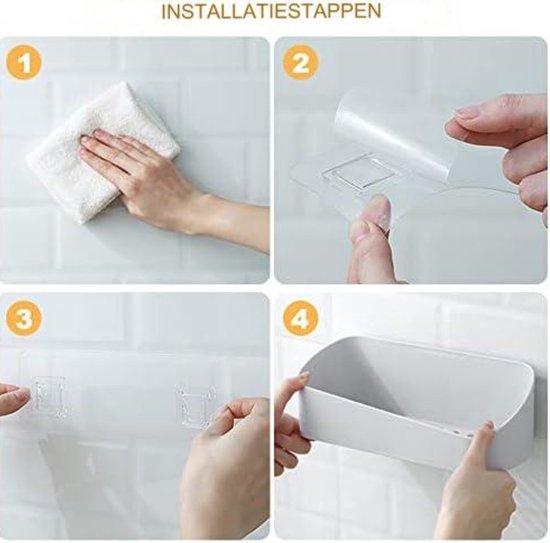 INSTALLATIESTAPPEN

1

2

3

4